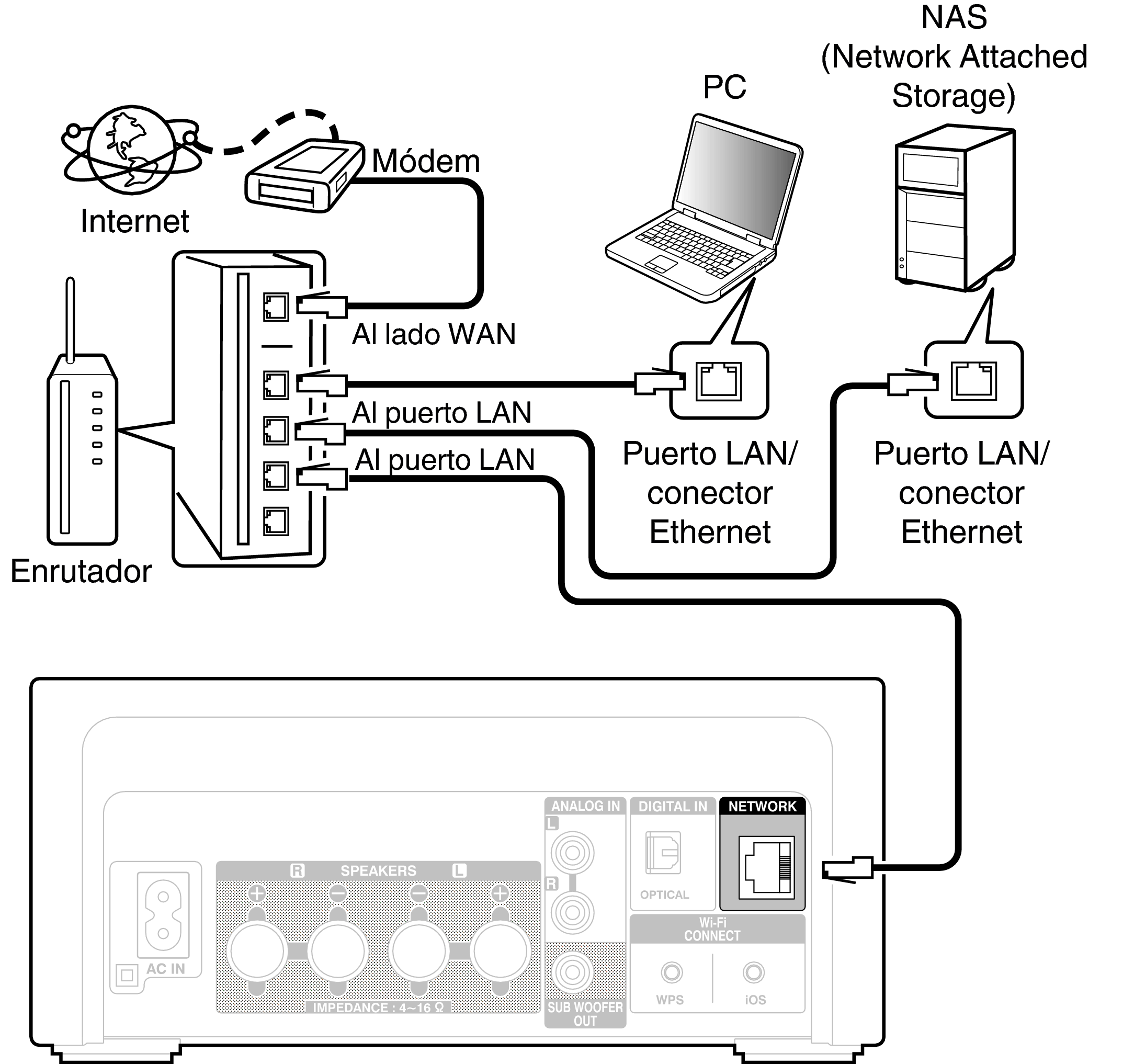 NAS
(Network Attached Storage)

PC

Módem

Internet

Al lado WAN

Al puerto LAN

Al puerto LAN

Puerto LAN/ conector Ethernet

Puerto LAN/ conector Ethernet

Enrutador

ANALOG IN
L
R
DIGITAL IN
OPTICAL
NETWORK
R SPEAKERS L
AC IN
IMPEDANCE : 4~16 Ω
SUB WOOFER OUT
Wi-Fi CONNECT
WPS
iOS